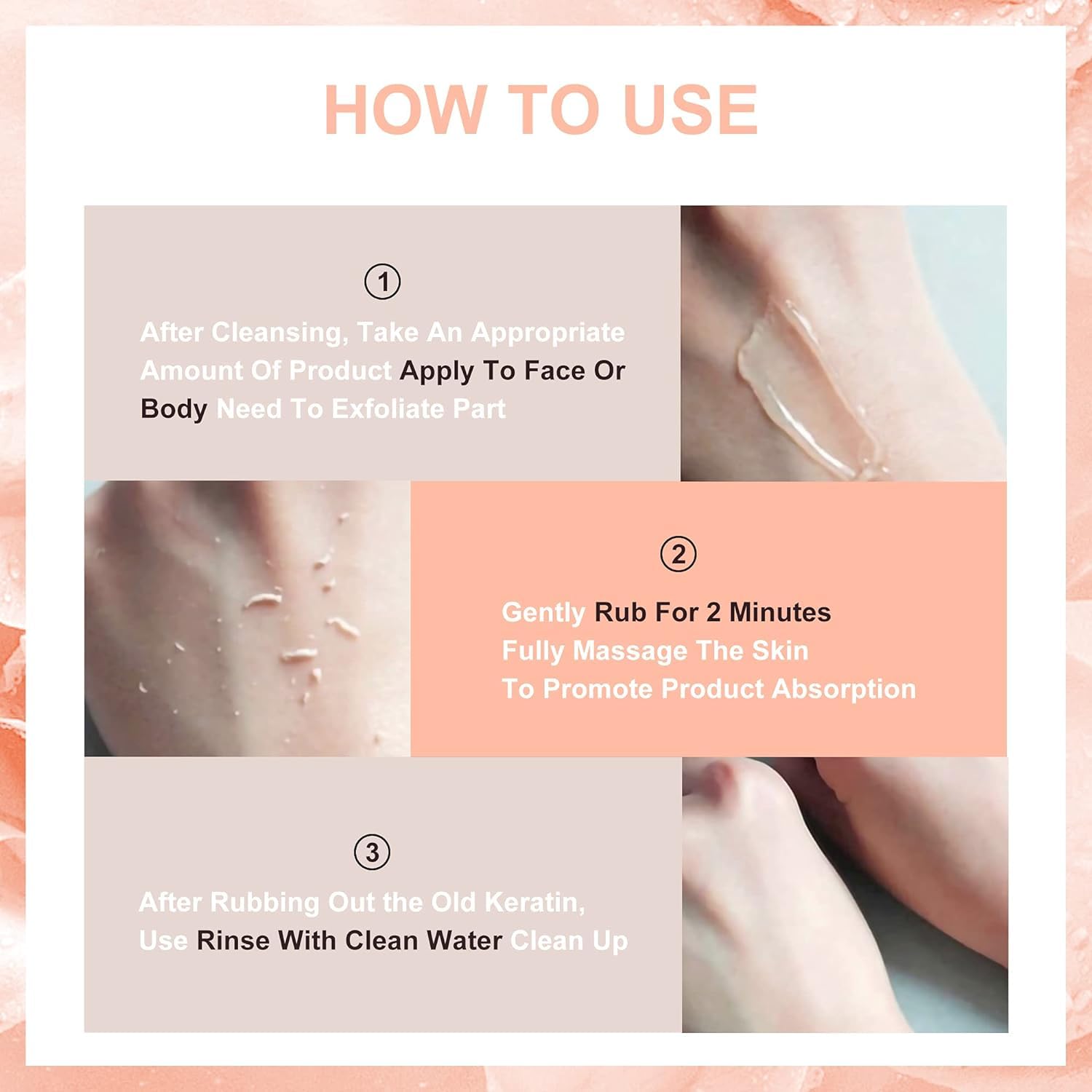 HOW TO USE

①

After Cleansing, Take An Appropriate Amount Of Product Apply To Face Or Body Need To Exfoliate Part

②

Gently Rub For 2 Minutes
Fully Massage The Skin
To Promote Product Absorption

③

After Rubbing Out the Old Keratin, Use Rinse With Clean Water Clean Up