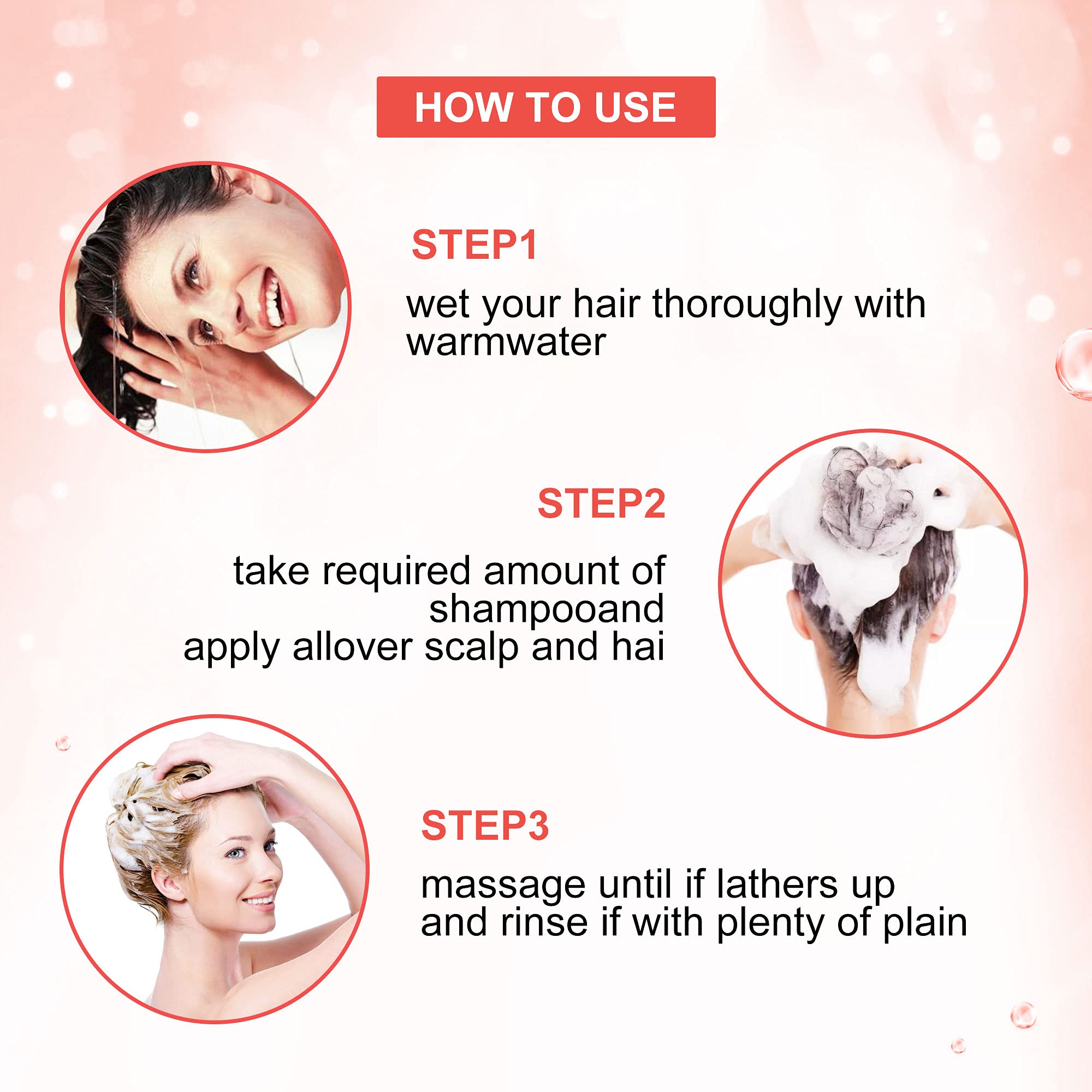 HOW TO USE

STEP1

wet your hair thoroughly with warmwater

STEP2

take required amount of shampooand apply allover scalp and hai

STEP3

massage until if lathers up and rinse if with plenty of plain